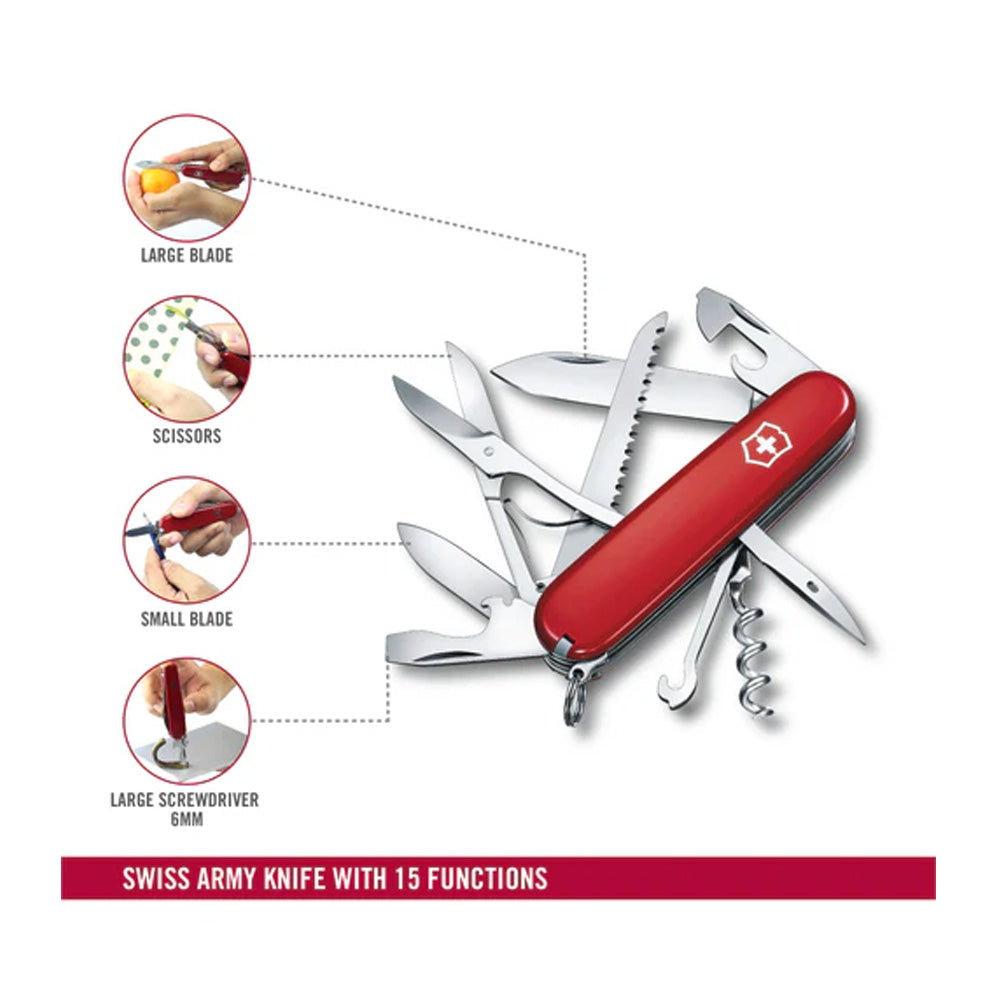 LARGE BLADE

SCISSORS

SMALL BLADE

LARGE SCREWDRIVER 6MM

SWISS ARMY KNIFE WITH 15 FUNCTIONS